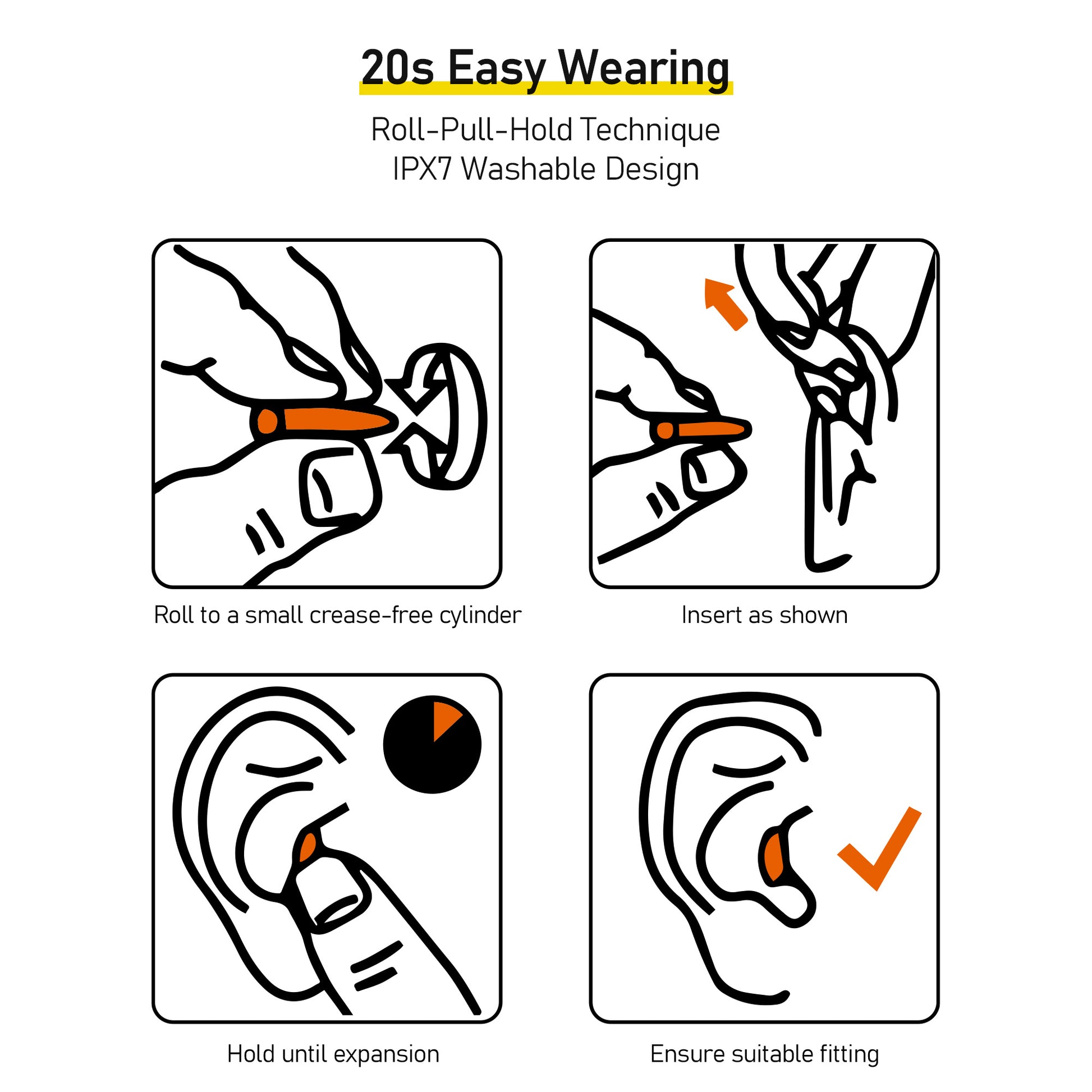 20s Easy Wearing

Roll-Pull-Hold Technique
IPX7 Washable Design

Roll to a small crease-free cylinder

Insert as shown

Hold until expansion

Ensure suitable fitting